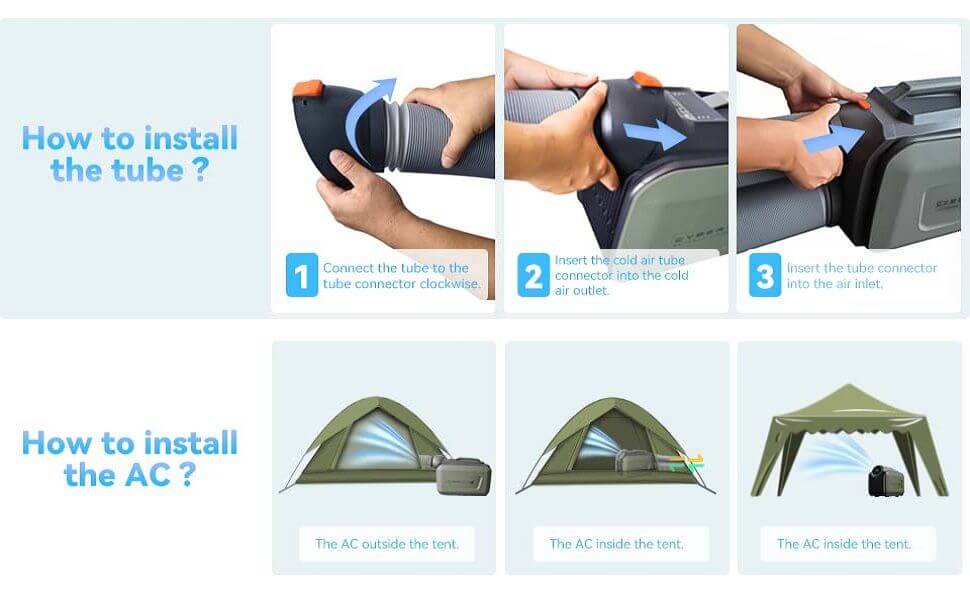 How to install the tube ?

1 Connect the tube to the tube connector clockwise.

2 Insert the cold air tube connector into the cold air outlet.

3 Insert the tube connector into the air inlet.

How to install the AC ?

The AC outside the tent.

The AC inside the tent.

The AC inside the tent.